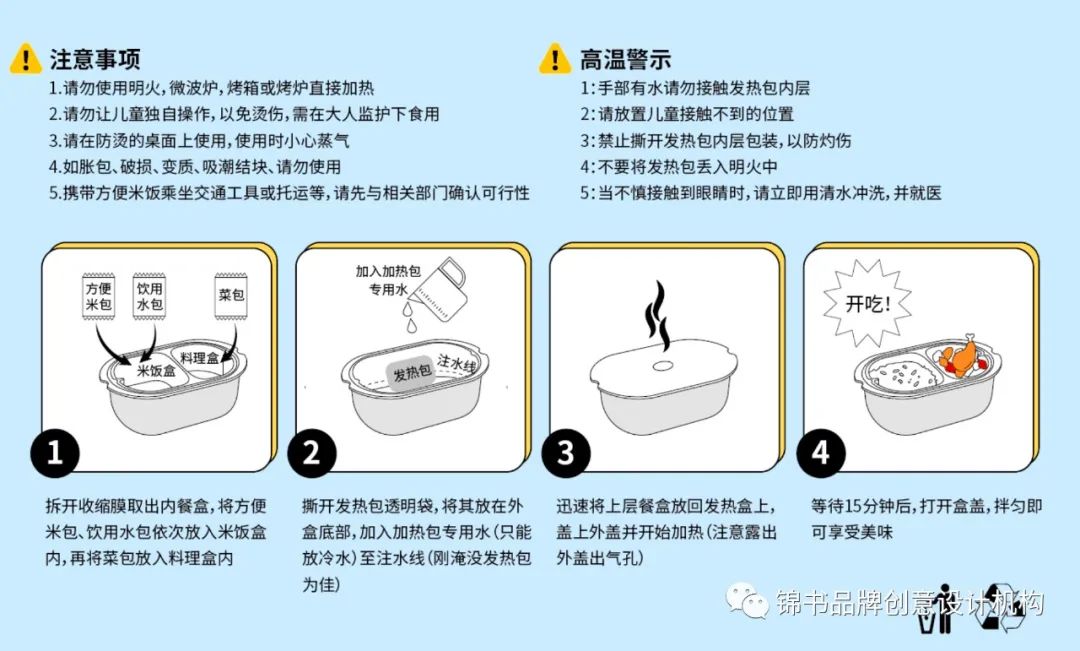 注意事项
1.请勿使用明火，微波炉，烤箱或烤炉直接加热
2.请勿让儿童独自操作，以免烫伤，需在大人监护下食用
3.请在防烫的桌面上使用，使用时小心蒸气
4.如胀包、破损、变质、吸潮结块、请勿使用
5.携带方便米饭乘坐交通工具或托运等，请先与相关部门确认可行性

高温警示
1：手部有水请勿接触发热包内层
2：请放置儿童接触不到的位置
3：禁止撕开发热包内层包装，以防灼伤
4：不要将发热包丢入明火中
5：当不慎接触到眼睛时，请立即用清水冲洗，并就医

方便米包
饮用水包
菜包
米饭盒
料理盒
1
拆开收缩膜取出内餐盒，将方便米包、饮用水包依次放入米饭盒内，再将菜包放入料理盒内

加入加热包专用水
发热包
注水线
2
撕开发热包透明袋，将其放在外盒底部，加入加热包专用水（只能放冷水）至注水线（刚淹没发热包为佳）

3
迅速将上层餐盒放回发热盒上，盖上外盖并开始加热（注意露出外盖出气孔）

开吃!
4
等待15分钟后，打开盒盖，拌匀即可享受美味

锦书品牌创意设计机构